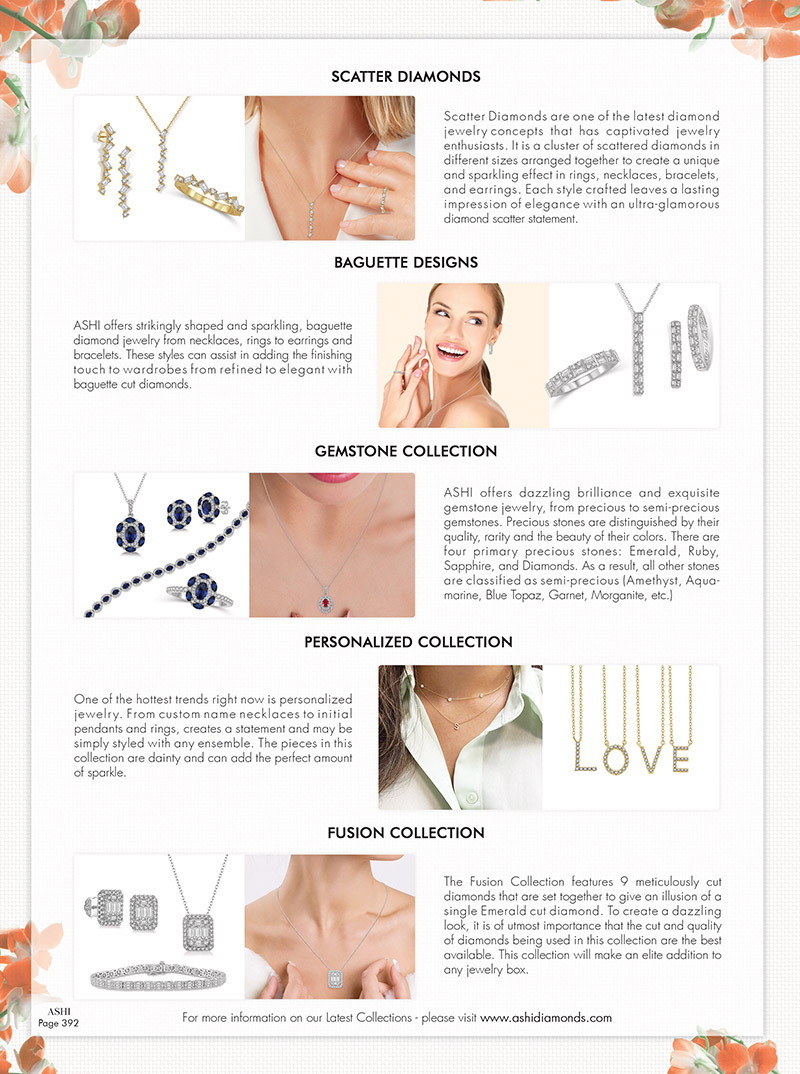 SCATTER DIAMONDS

Scatter Diamonds are one of the latest diamond jewelry concepts that has captivated jewelry enthusiasts. It is a cluster of scattered diamonds in different sizes arranged together to create a unique and sparkling effect in rings, necklaces, bracelets, and earrings. Each style crafted leaves a lasting impression of elegance with an ultra-glamorous diamond scatter statement.

BAGUETTE DESIGNS

ASHI offers strikingly shaped and sparkling, baguette diamond jewelry from necklaces, rings to earrings and bracelets. These styles can assist in adding the finishing touch to wardrobes from refined to elegant with baguette cut diamonds.

GEMSTONE COLLECTION

ASHI offers dazzling brilliance and exquisite gemstone jewelry, from precious to semi-precious gemstones. Precious stones are distinguished by their quality, rarity and the beauty of their colors. There are four primary precious stones: Emerald, Ruby, Sapphire, and Diamonds. As a result, all other stones are classified as semi-precious (Amethyst, Aquamarine, Blue Topaz, Garnet, Morganite, etc.)

PERSONALIZED COLLECTION

One of the hottest trends right now is personalized jewelry. From custom name necklaces to initial pendants and rings, creates a statement and may be simply styled with any ensemble. The pieces in this collection are dainty and can add the perfect amount of sparkle.

LOVE

FUSION COLLECTION

The Fusion Collection features 9 meticulously cut diamonds that are set together to give an illusion of a single Emerald cut diamond. To create a dazzling look, it is of utmost importance that the cut and quality of diamonds being used in this collection are the best available. This collection will make an elite addition to any jewelry box.

ASHI
Page 392

For more information on our Latest Collections - please visit www.ashidiamonds.com